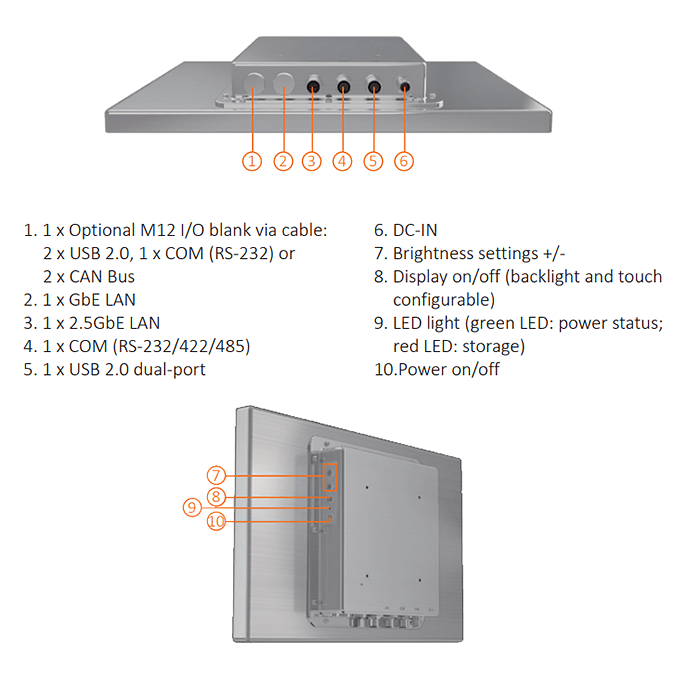 1 2 3 4 5 6

1. 1 x Optional M12 I/O blank via cable: 2 x USB 2.0, 1 x COM (RS-232) or 2 x CAN Bus
2. 1 x GbE LAN
3. 1 x 2.5GbE LAN
4. 1 x COM (RS-232/422/485)
5. 1 x USB 2.0 dual-port

6. DC-IN
7. Brightness settings +/-
8. Display on/off (backlight and touch configurable)
9. LED light (green LED: power status; red LED: storage)
10.Power on/off

7
8
9
10