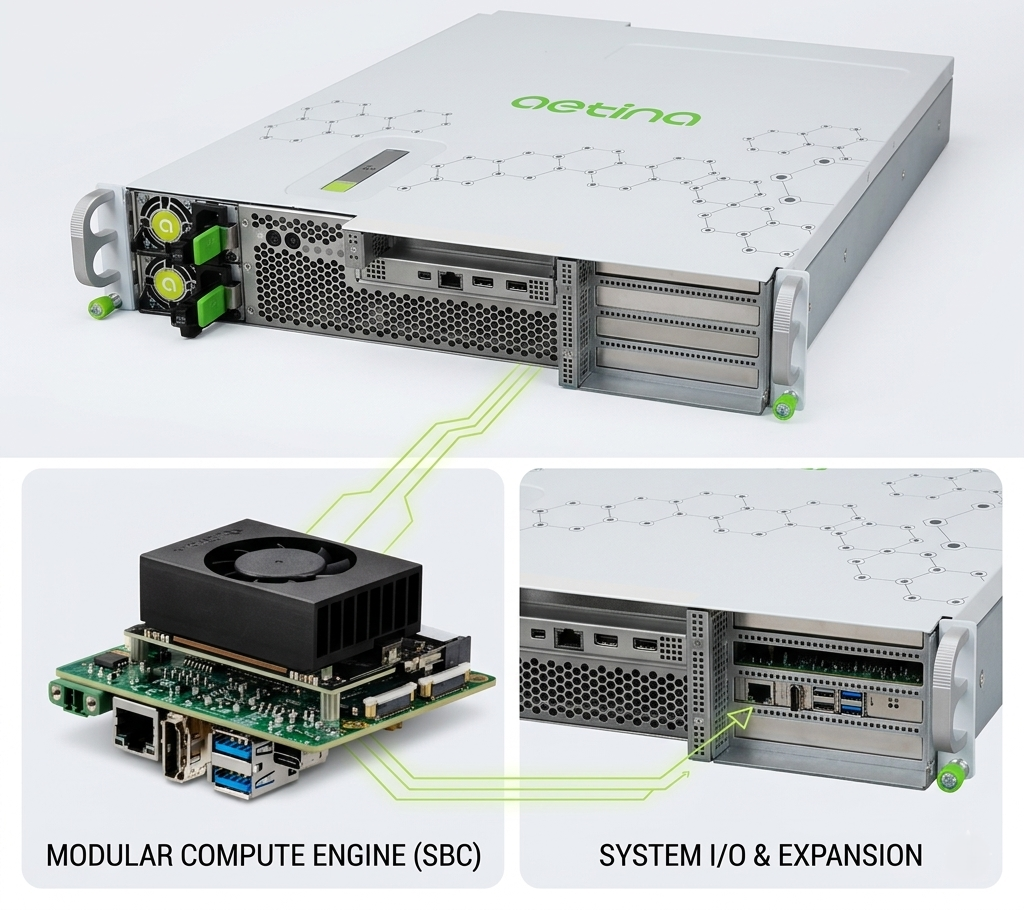 aetina

MODULAR COMPUTE ENGINE (SBC)

SYSTEM I/O & EXPANSION