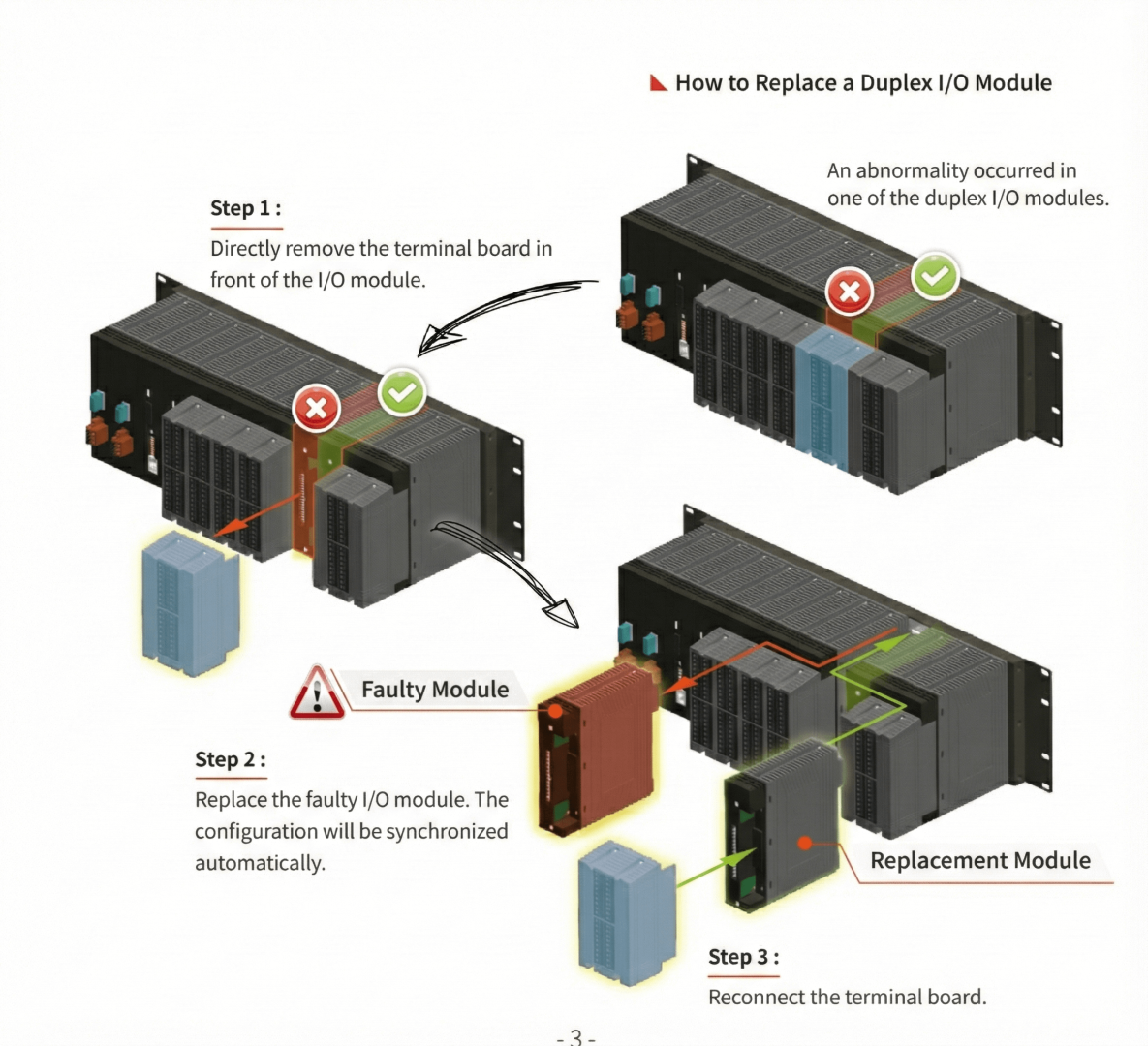 How to Replace a Duplex I/O Module

An abnormality occurred in one of the duplex I/O modules.

Step 1 :

Directly remove the terminal board in front of the I/O module.

Faulty Module

Step 2 :

Replace the faulty I/O module. The configuration will be synchronized automatically.

Replacement Module

Step 3 :

Reconnect the terminal board.

- 3 -